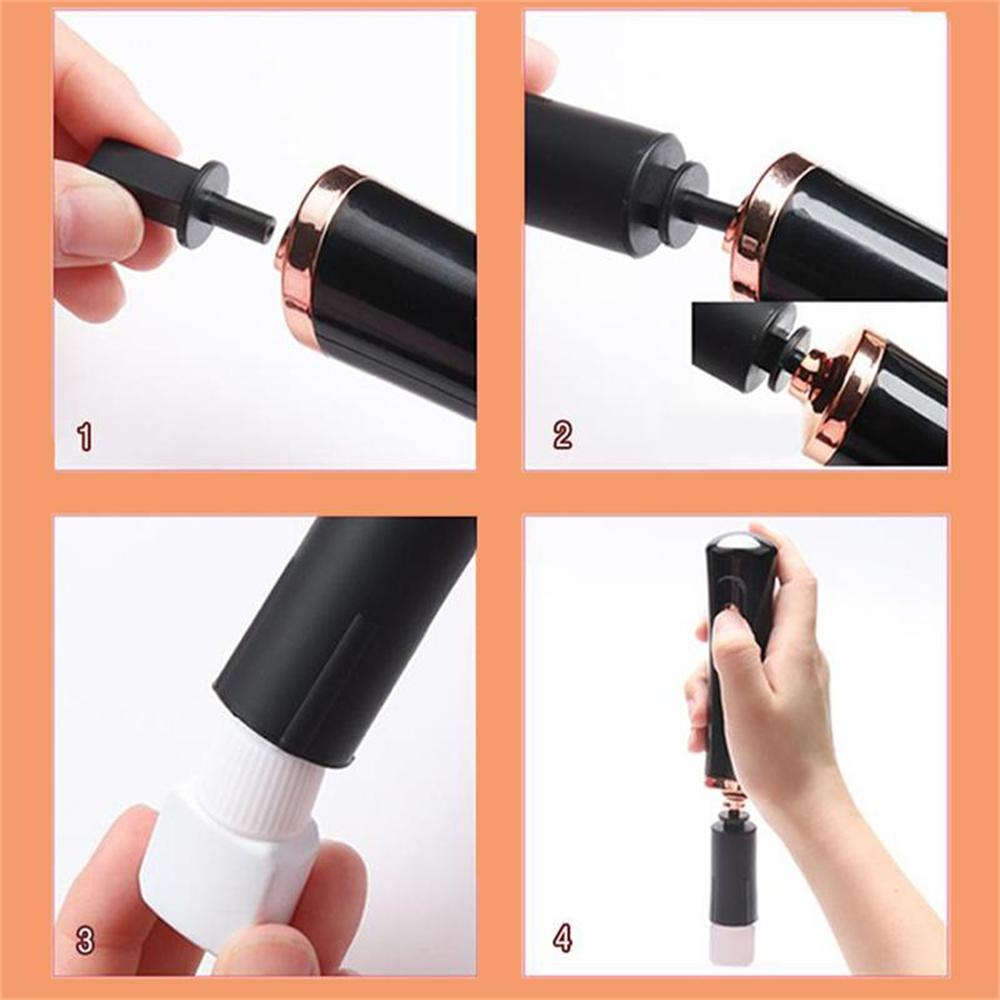 1

2

3

4