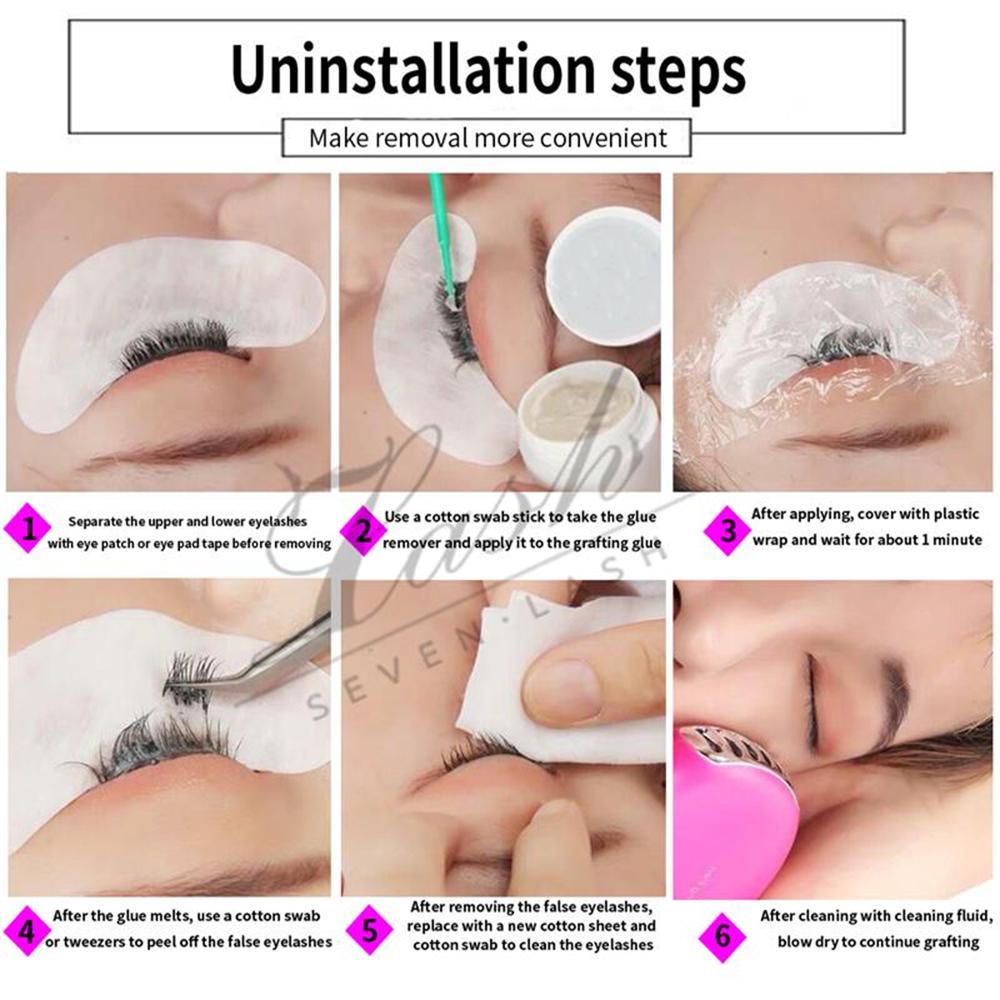 Uninstallation steps

Make removal more convenient

1 Separate the upper and lower eyelashes with eye patch or eye pad tape before removing

2 Use a cotton swab stick to take the glue remover and apply it to the grafting glue

3 After applying, cover with plastic wrap and wait for about 1 minute

Lash
SEVEN.LASH

4 After the glue melts, use a cotton swab or tweezers to peel off the false eyelashes

5 After removing the false eyelashes, replace with a new cotton sheet and cotton swab to clean the eyelashes

6 After cleaning with cleaning fluid, blow dry to continue grafting