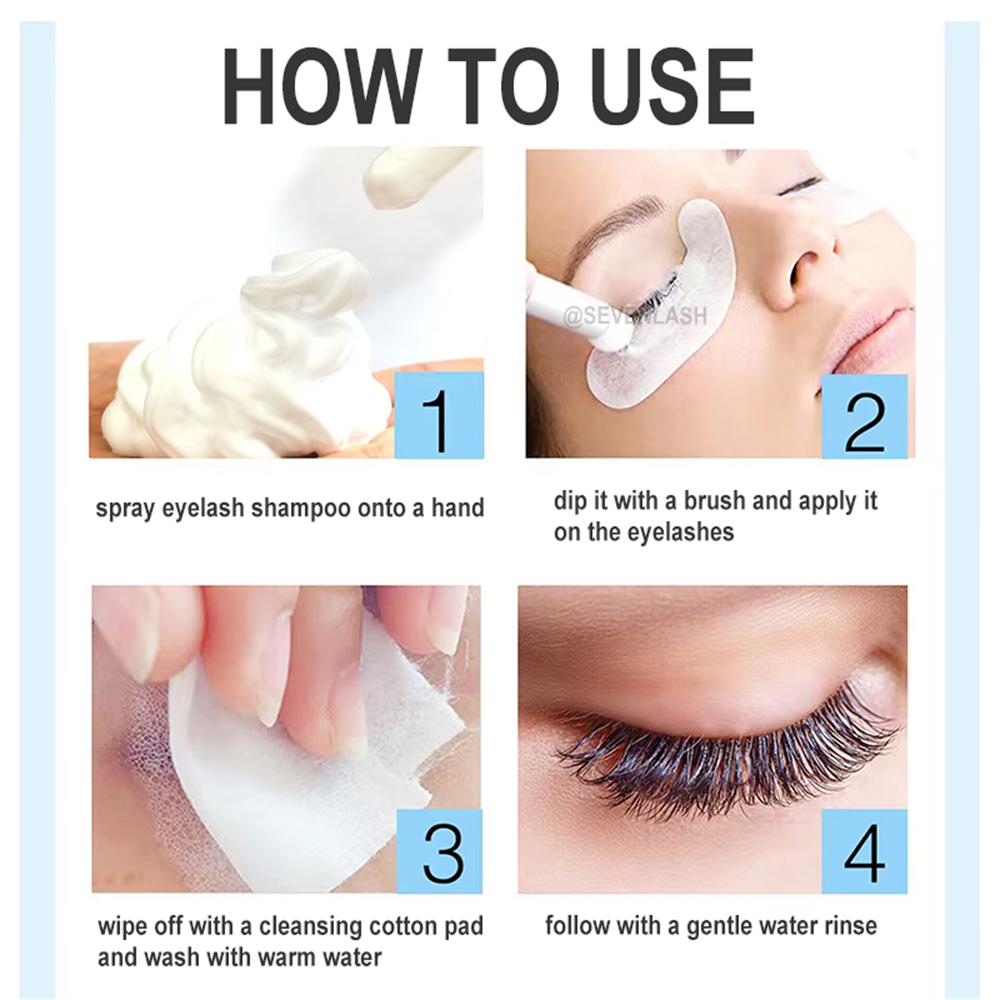 HOW TO USE

1

spray eyelash shampoo onto a hand

@SEVENLASH

2

dip it with a brush and apply it on the eyelashes

3

wipe off with a cleansing cotton pad and wash with warm water

4

follow with a gentle water rinse