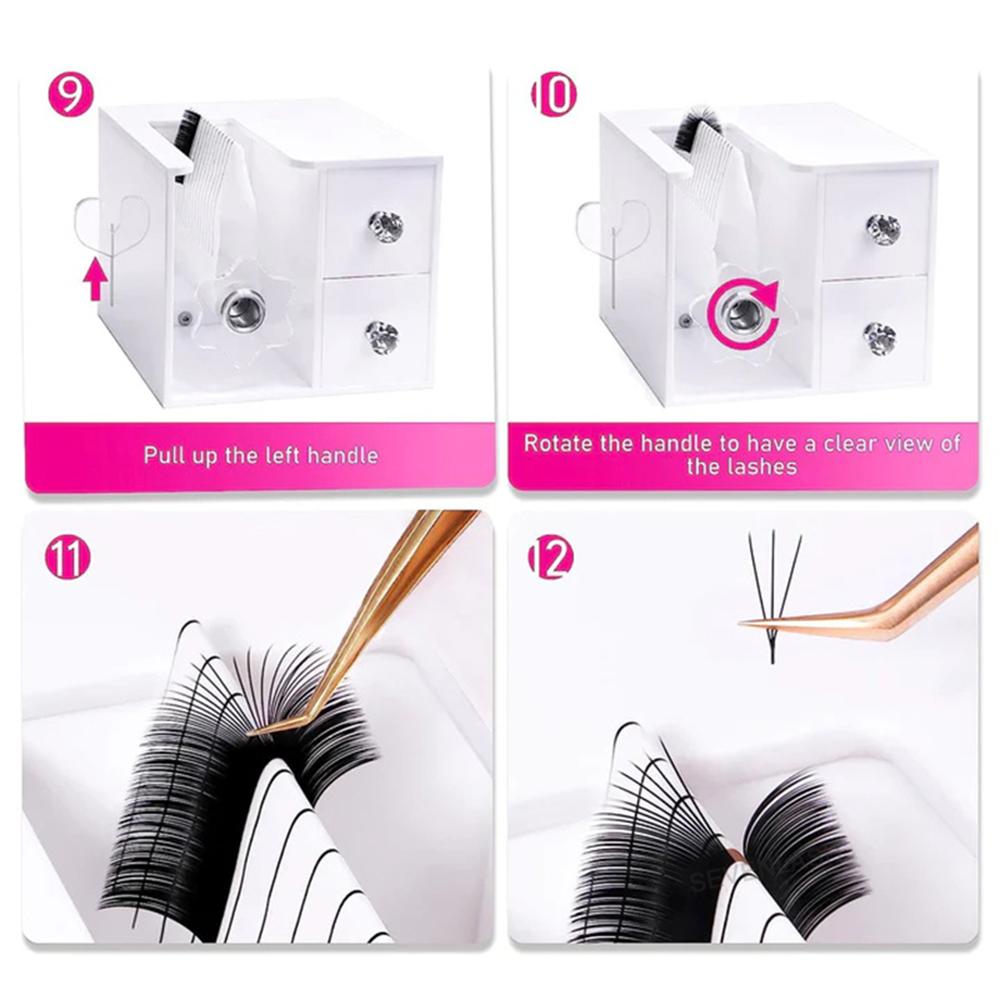 9

Pull up the left handle

10

Rotate the handle to have a clear view of the lashes

11

12